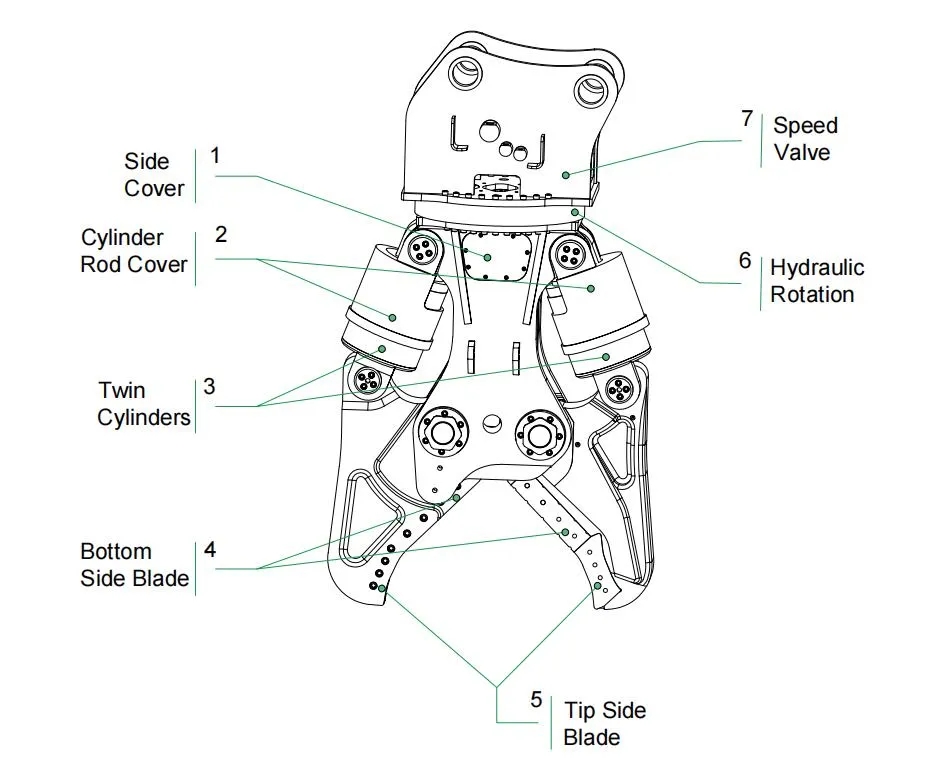 Side Cover 1

Cylinder Rod Cover 2

Twin Cylinders 3

Bottom Side Blade 4

5 Tip Side Blade

6 Hydraulic Rotation

7 Speed Valve